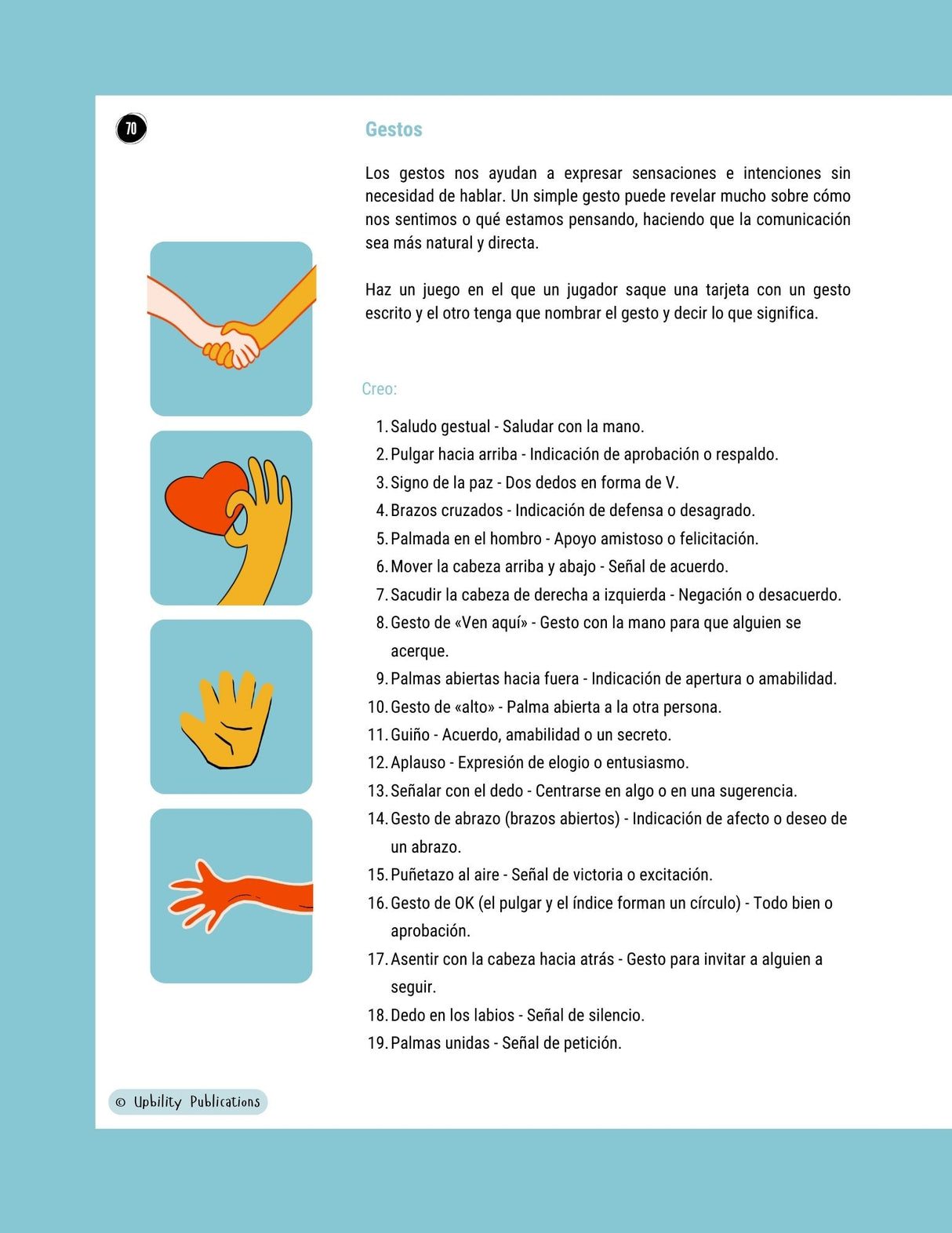 70

Gestos

Los gestos nos ayudan a expresar sensaciones e intenciones sin necesidad de hablar. Un simple gesto puede revelar mucho sobre cómo nos sentimos o qué estamos pensando, haciendo que la comunicación sea más natural y directa.

Haz un juego en el que un jugador saque una tarjeta con un gesto escrito y el otro tenga que nombrar el gesto y decir lo que significa.

Creo:

1. Saludo gestual - Saludar con la mano.
2. Pulgar hacia arriba - Indicación de aprobación o respaldo.
3. Signo de la paz - Dos dedos en forma de V.
4. Brazos cruzados - Indicación de defensa o desagrado.
5. Palmada en el hombro - Apoyo amistoso o felicitación.
6. Mover la cabeza arriba y abajo - Señal de acuerdo.
7. Sacudir la cabeza de derecha a izquierda - Negación o desacuerdo.
8. Gesto de «Ven aquí» - Gesto con la mano para que alguien se acerque.
9. Palmas abiertas hacia fuera - Indicación de apertura o amabilidad.
10. Gesto de «alto» - Palma abierta a la otra persona.
11. Guiño - Acuerdo, amabilidad o un secreto.
12. Aplauso - Expresión de elogio o entusiasmo.
13. Señalar con el dedo - Centrarse en algo o en una sugerencia.
14. Gesto de abrazo (brazos abiertos) - Indicación de afecto o deseo de un abrazo.
15. Puñetazo al aire - Señal de victoria o excitación.
16. Gesto de OK (el pulgar y el índice forman un círculo) - Todo bien o aprobación.
17. Asentir con la cabeza hacia atrás - Gesto para invitar a alguien a seguir.
18. Dedo en los labios - Señal de silencio.
19. Palmas unidas - Señal de petición.

© Upbility Publications