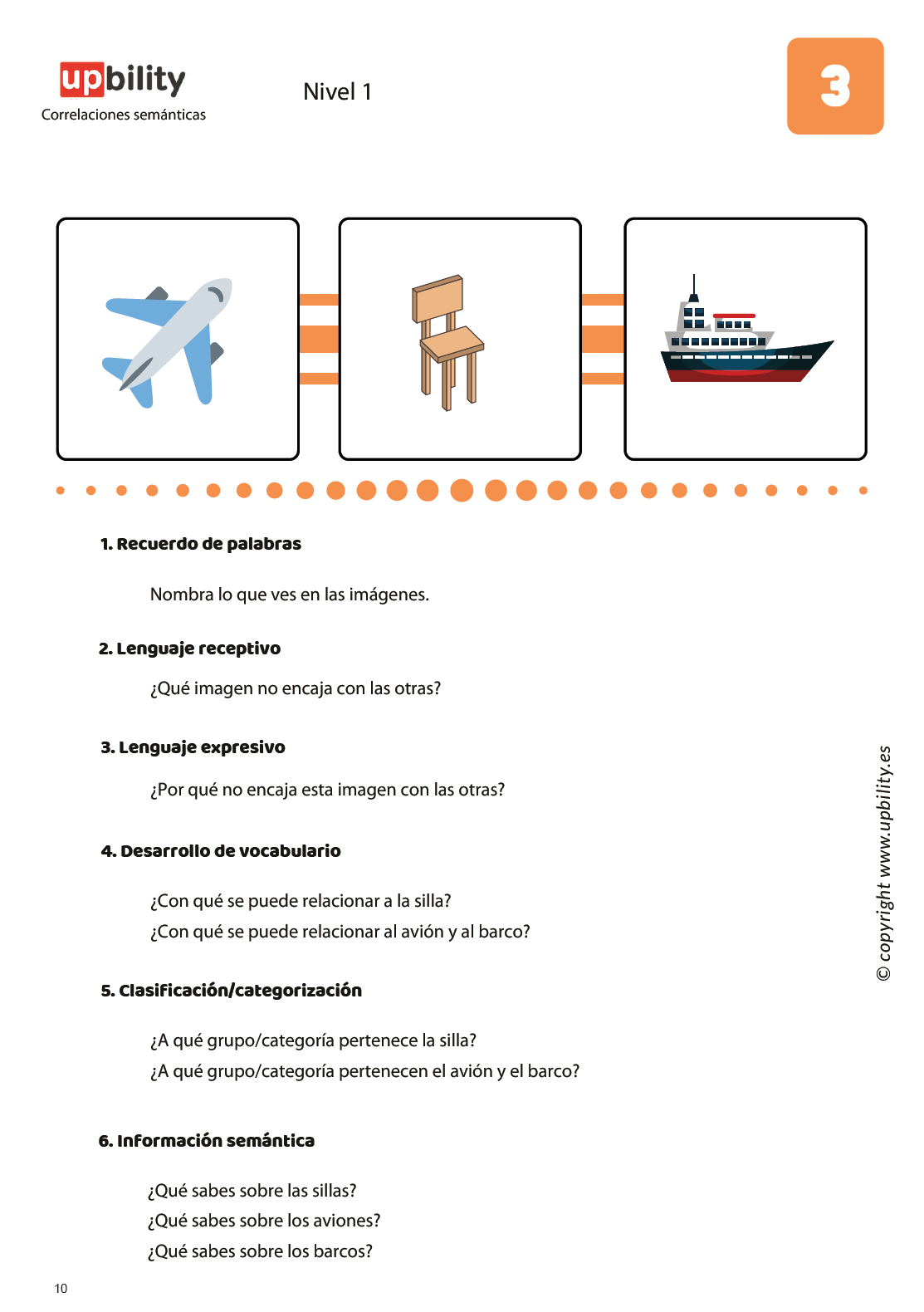 upbility
Correlaciones semánticas

Nivel 1

3

1. Recuerdo de palabras

Nombra lo que ves en las imágenes.

2. Lenguaje receptivo

¿Qué imagen no encaja con las otras?

3. Lenguaje expresivo

¿Por qué no encaja esta imagen con las otras?

4. Desarrollo de vocabulario

¿Con qué se puede relacionar a la silla?
¿Con qué se puede relacionar al avión y al barco?

5. Clasificación/categorización

¿A qué grupo/categoría pertenece la silla?
¿A qué grupo/categoría pertenecen el avión y el barco?

6. Información semántica

¿Qué sabes sobre las sillas?
¿Qué sabes sobre los aviones?
¿Qué sabes sobre los barcos?

© copyright www.upbility.es

10