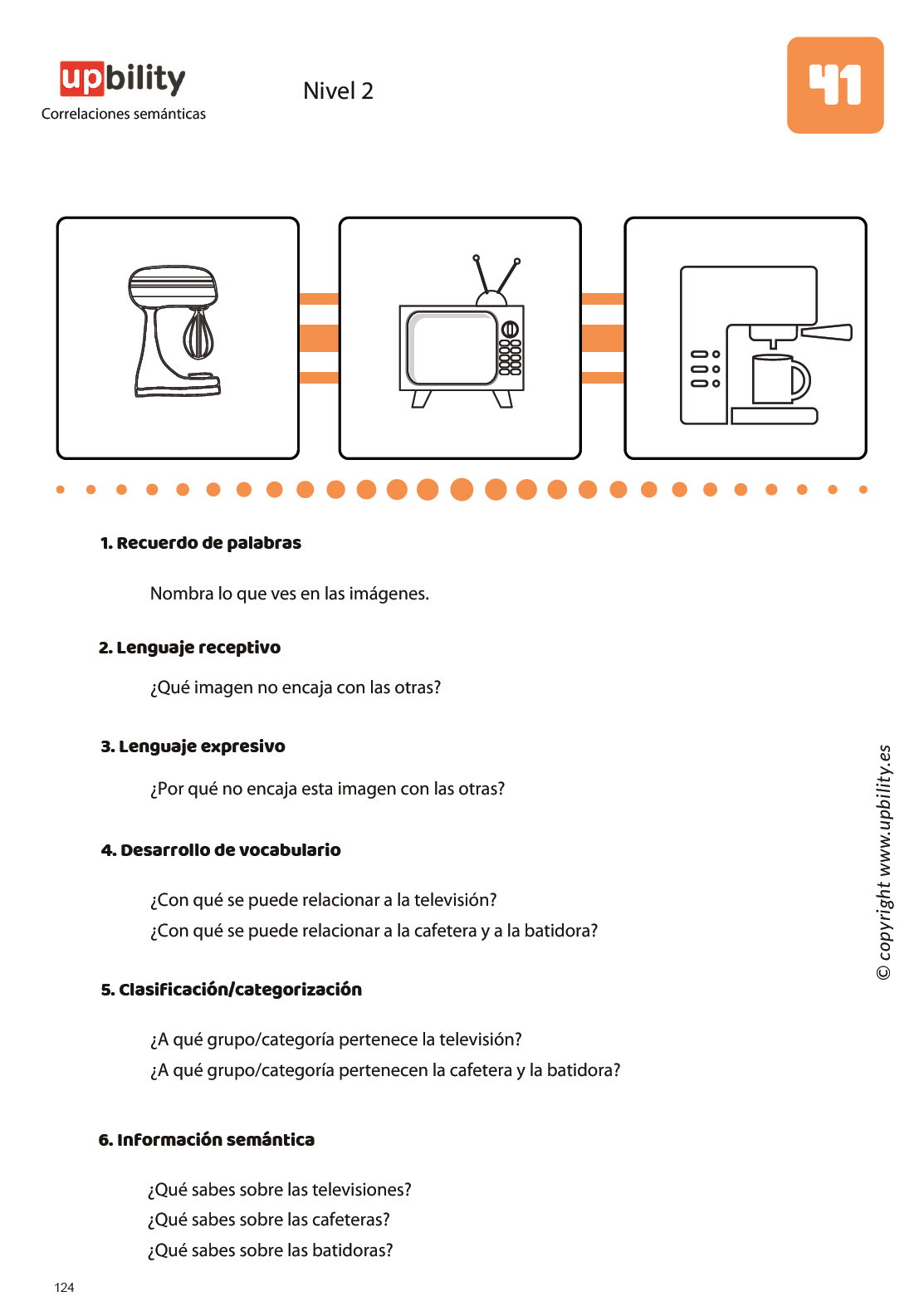 upbility
Correlaciones semánticas

Nivel 2

41

1. Recuerdo de palabras

Nombra lo que ves en las imágenes.

2. Lenguaje receptivo

¿Qué imagen no encaja con las otras?

3. Lenguaje expresivo

¿Por qué no encaja esta imagen con las otras?

4. Desarrollo de vocabulario

¿Con qué se puede relacionar a la televisión?
¿Con qué se puede relacionar a la cafetera y a la batidora?

5. Clasificación/categorización

¿A qué grupo/categoría pertenece la televisión?
¿A qué grupo/categoría pertenecen la cafetera y la batidora?

6. Información semántica

¿Qué sabes sobre las televisiones?
¿Qué sabes sobre las cafeteras?
¿Qué sabes sobre las batidoras?

© copyright www.upbility.es

124