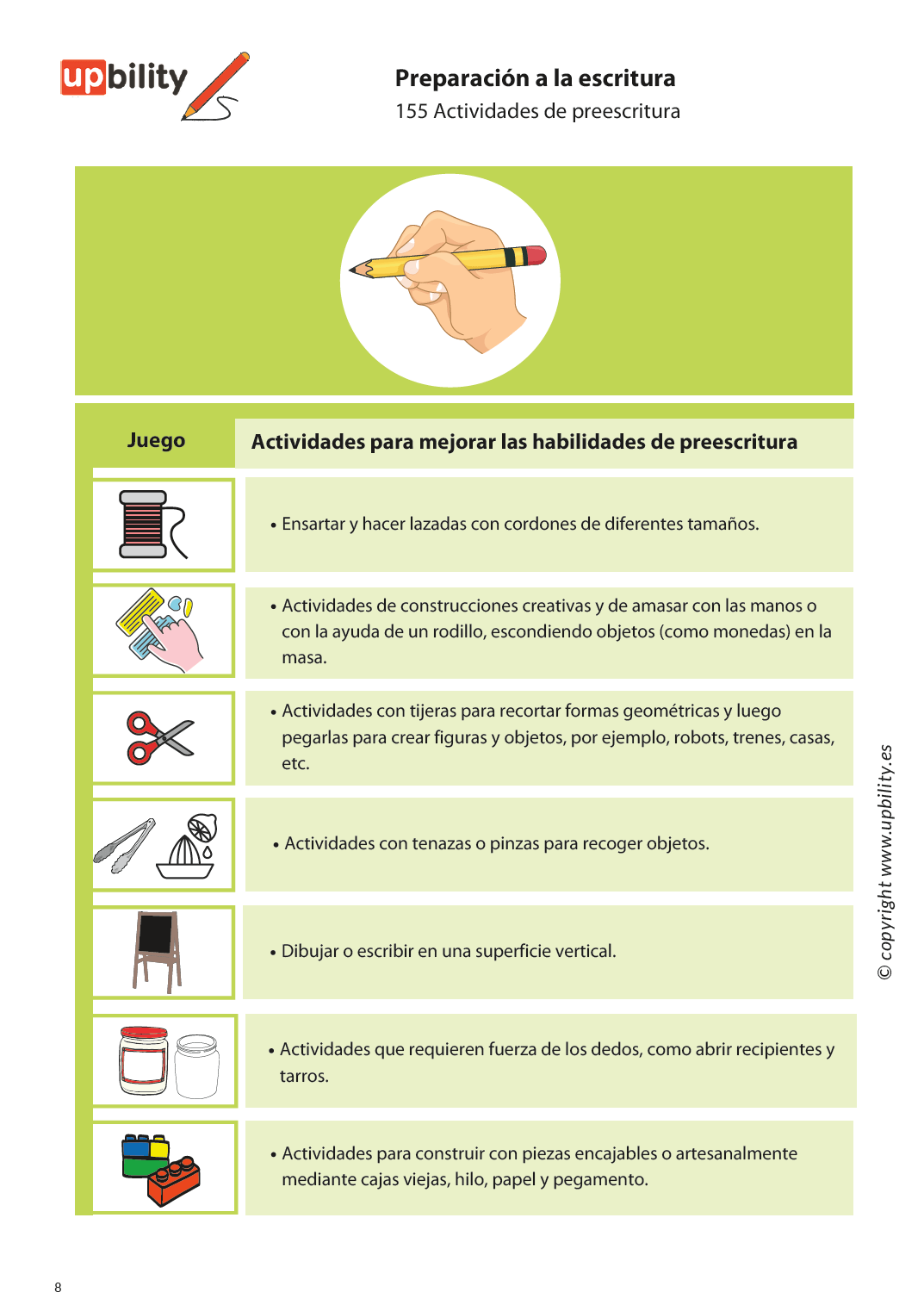 upbility

Preparación a la escritura
155 Actividades de preescritura

| Juego | Actividades para mejorar las habilidades de preescritura |
|---|---|
| | • Ensartar y hacer lazadas con cordones de diferentes tamaños. |
| | • Actividades de construcciones creativas y de amasar con las manos o con la ayuda de un rodillo, escondiendo objetos (como monedas) en la masa. |
| | • Actividades con tijeras para recortar formas geométricas y luego pegarlas para crear figuras y objetos, por ejemplo, robots, trenes, casas, etc. |
| | • Actividades con tenazas o pinzas para recoger objetos. |
| | • Dibujar o escribir en una superficie vertical. |
| | • Actividades que requieren fuerza de los dedos, como abrir recipientes y tarros. |
| | • Actividades para construir con piezas encajables o artesanalmente mediante cajas viejas, hilo, papel y pegamento. |

© copyright www.upbility.es

8