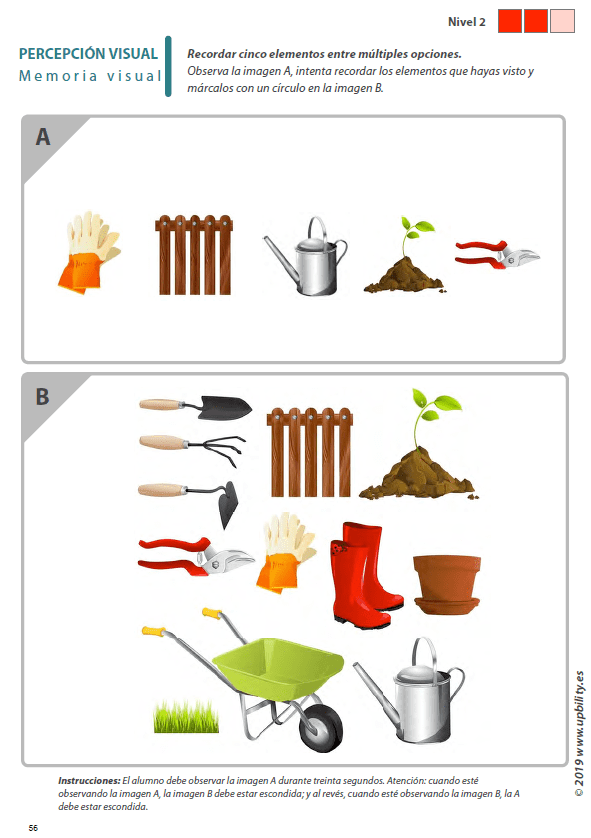 Nivel 2

PERCEPCIÓN VISUAL
Memoria visual

Recordar cinco elementos entre múltiples opciones.
Observa la imagen A, intenta recordar los elementos que hayas visto y márcalos con un círculo en la imagen B.

A

B

Instrucciones: El alumno debe observar la imagen A durante treinta segundos. Atención: cuando esté observando la imagen A, la imagen B debe estar escondida; y al revés, cuando esté observando la imagen B, la A debe estar escondida.

© 2019 www.upbility.es

56