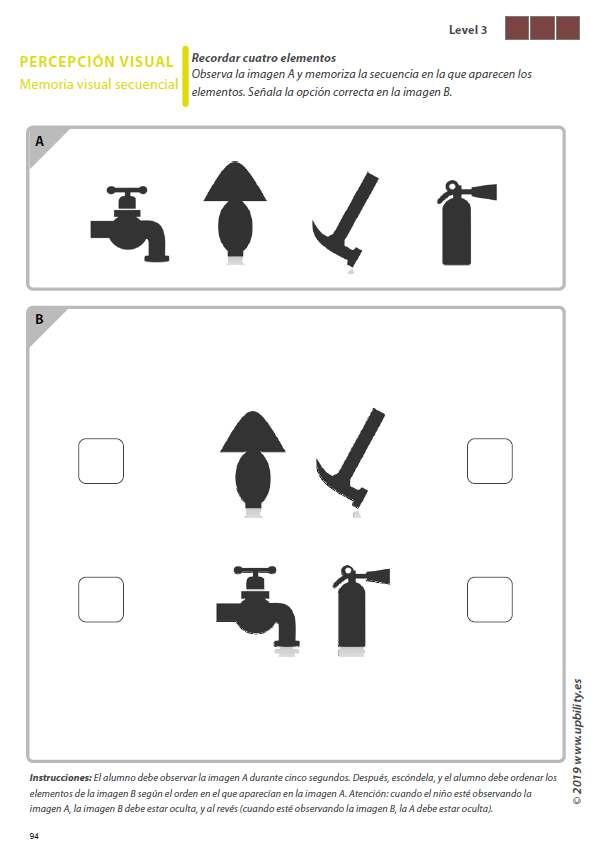 Level 3

PERCEPCIÓN VISUAL
Memoria visual secuencial

Recordar cuatro elementos
Observa la imagen A y memoriza la secuencia en la que aparecen los elementos. Señala la opción correcta en la imagen B.

A

B

Instrucciones: El alumno debe observar la imagen A durante cinco segundos. Después, escóndela, y el alumno debe ordenar los elementos de la imagen B según el orden en el que aparecían en la imagen A. Atención: cuando el niño esté observando la imagen A, la imagen B debe estar oculta, y al revés (cuando esté observando la imagen B, la A debe estar oculta).

© 2019 www.upbility.es

94