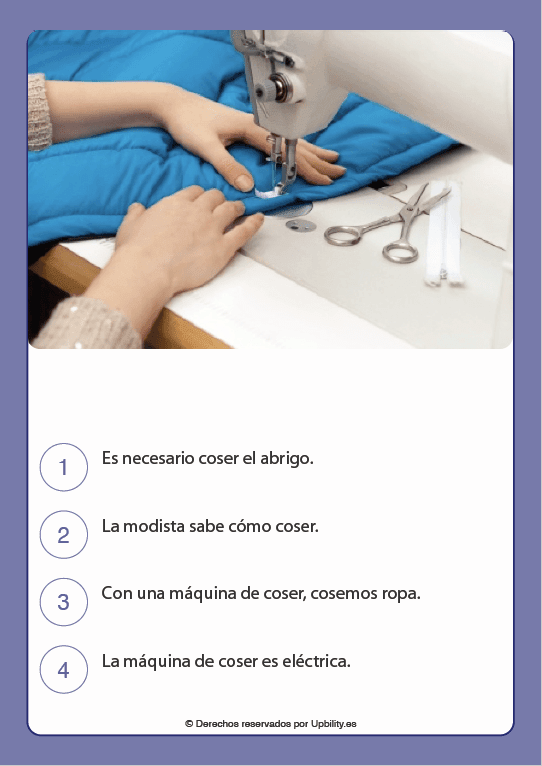 1 Es necesario coser el abrigo.

2 La modista sabe cómo coser.

3 Con una máquina de coser, cosemos ropa.

4 La máquina de coser es eléctrica.

© Derechos reservados por Upbility.es