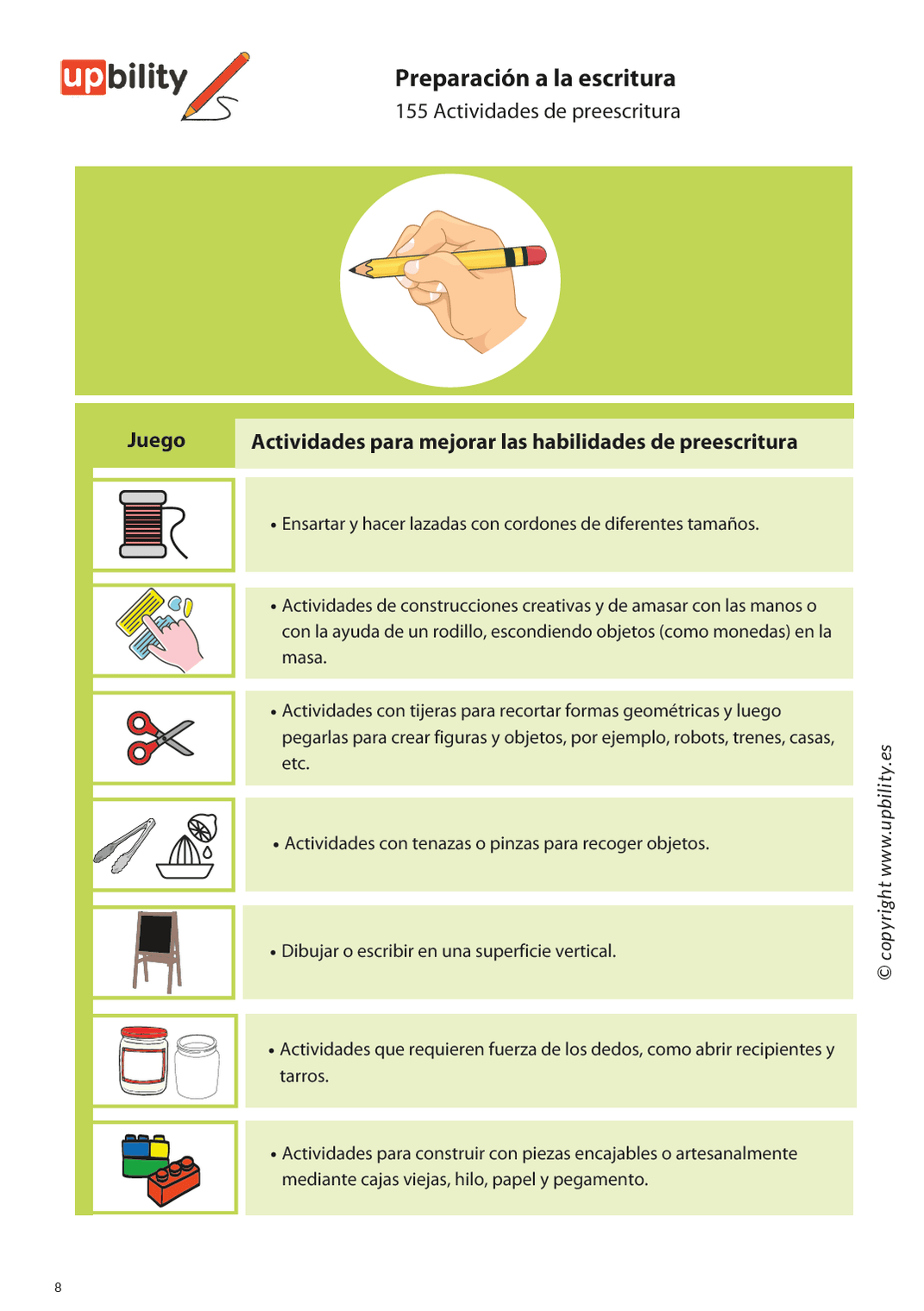 upbility

Preparación a la escritura
155 Actividades de preescritura

| Juego | Actividades para mejorar las habilidades de preescritura |
|---|---|
| | • Ensartar y hacer lazadas con cordones de diferentes tamaños. |
| | • Actividades de construcciones creativas y de amasar con las manos o con la ayuda de un rodillo, escondiendo objetos (como monedas) en la masa. |
| | • Actividades con tijeras para recortar formas geométricas y luego pegarlas para crear figuras y objetos, por ejemplo, robots, trenes, casas, etc. |
| | • Actividades con tenazas o pinzas para recoger objetos. |
| | • Dibujar o escribir en una superficie vertical. |
| | • Actividades que requieren fuerza de los dedos, como abrir recipientes y tarros. |
| | • Actividades para construir con piezas encajables o artesanalmente mediante cajas viejas, hilo, papel y pegamento. |

© copyright www.upbility.es

8