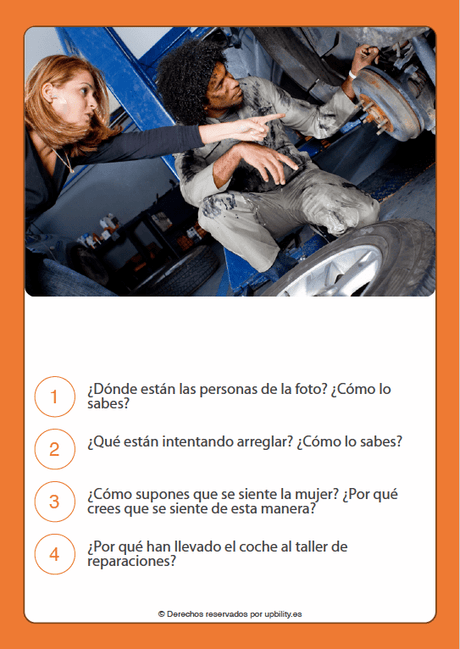 1 ¿Dónde están las personas de la foto? ¿Cómo lo sabes?

2 ¿Qué están intentando arreglar? ¿Cómo lo sabes?

3 ¿Cómo supones que se siente la mujer? ¿Por qué crees que se siente de esta manera?

4 ¿Por qué han llevado el coche al taller de reparaciones?

© Derechos reservados por upbility.es